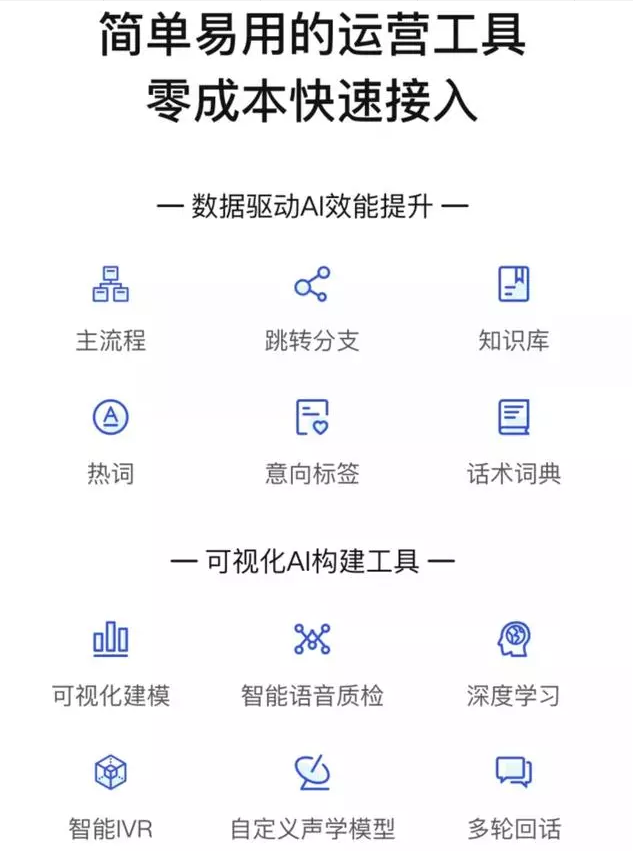 简单易用的运营工具
零成本快速接入

— 数据驱动AI效能提升 —

主流程

跳转分支

知识库

热词

意向标签

话术词典

— 可视化AI构建工具 —

可视化建模

智能语音质检

深度学习

智能IVR

自定义声学模型

多轮回话